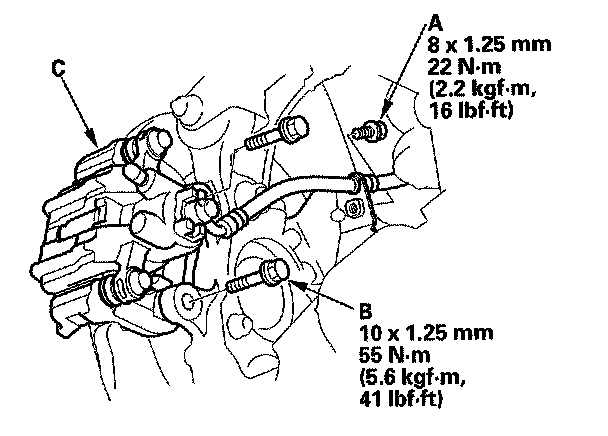 C

A
8 x 1.25 mm
22 N·m
(2.2 kgf·m,
16 lbf·ft)

B
10 x 1.25 mm
55 N·m
(5.6 kgf·m,
41 lbf·ft)