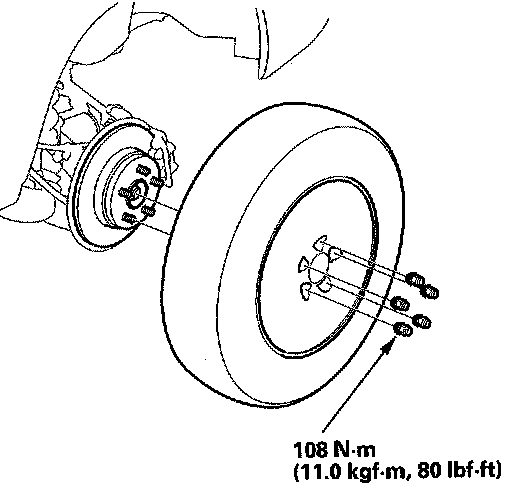 108 N·m
(11.0 kgf·m, 80 lbf·ft)