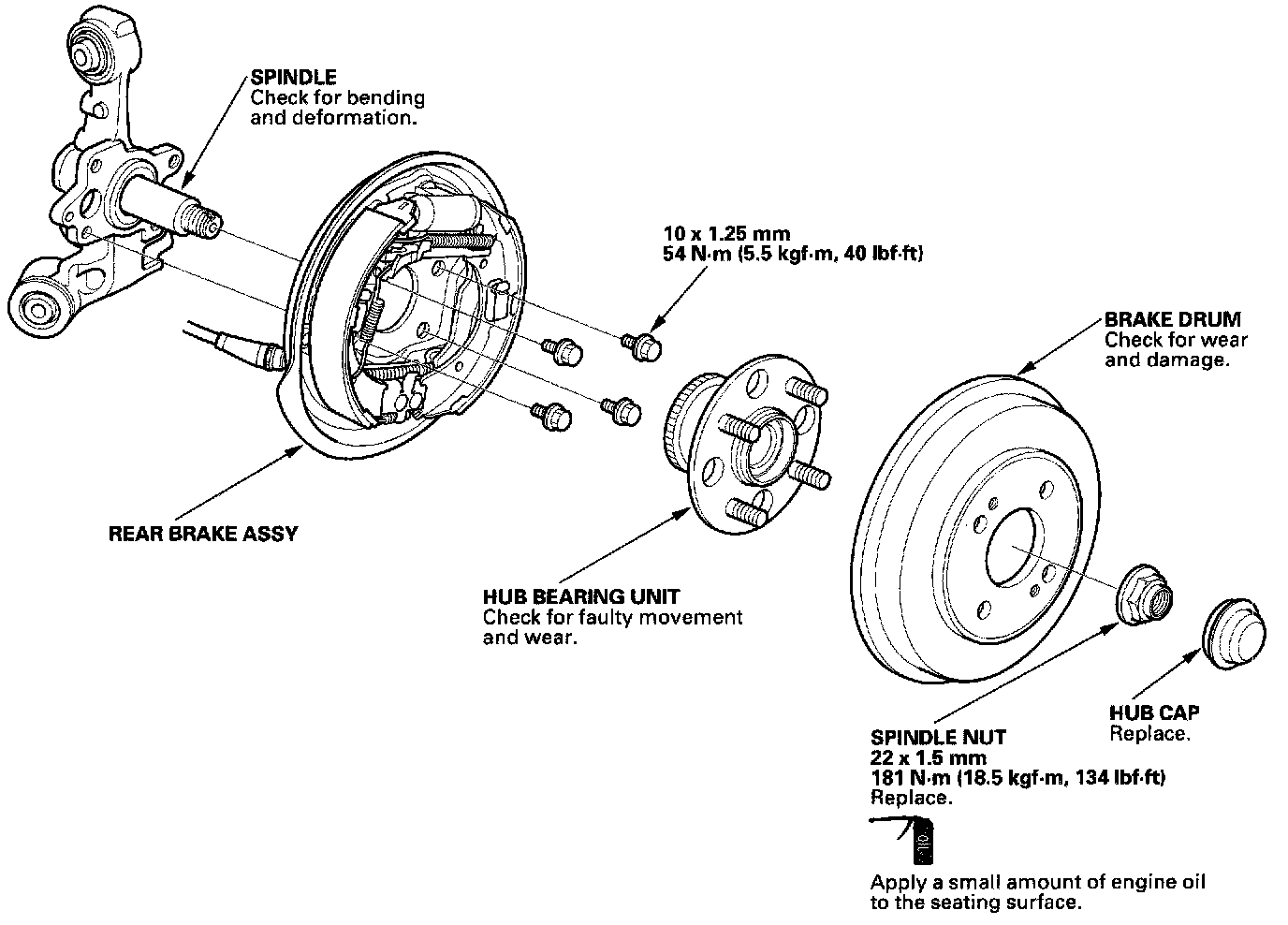 SPINDLE
Check for bending and deformation.

10 x 1.25 mm
54 N·m (5.5 kgf·m, 40 lbf·ft)

BRAKE DRUM
Check for wear and damage.

REAR BRAKE ASSY

HUB BEARING UNIT
Check for faulty movement and wear.

HUB CAP
Replace.

SPINDLE NUT
22 x 1.5 mm
181 N·m (18.5 kgf·m, 134 lbf·ft)
Replace.

OIL

Apply a small amount of engine oil to the seating surface.