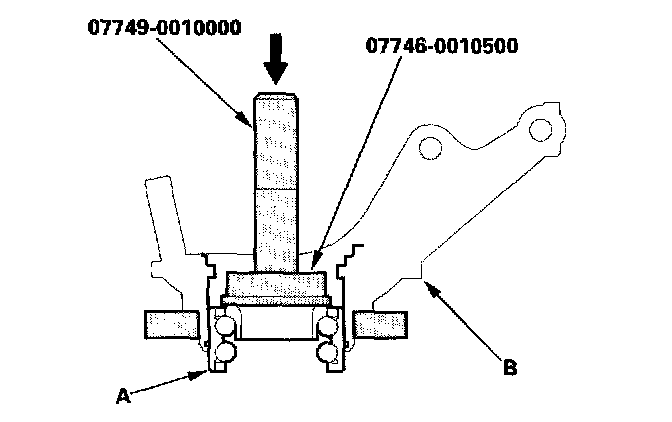 07749-0010000

07746-0010500

B

A