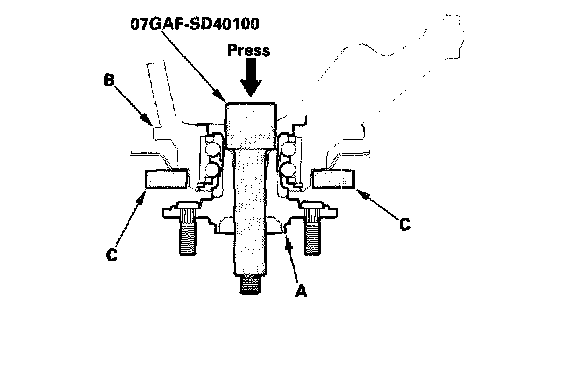 07GAF-SD40100

Press

B

C

C

A