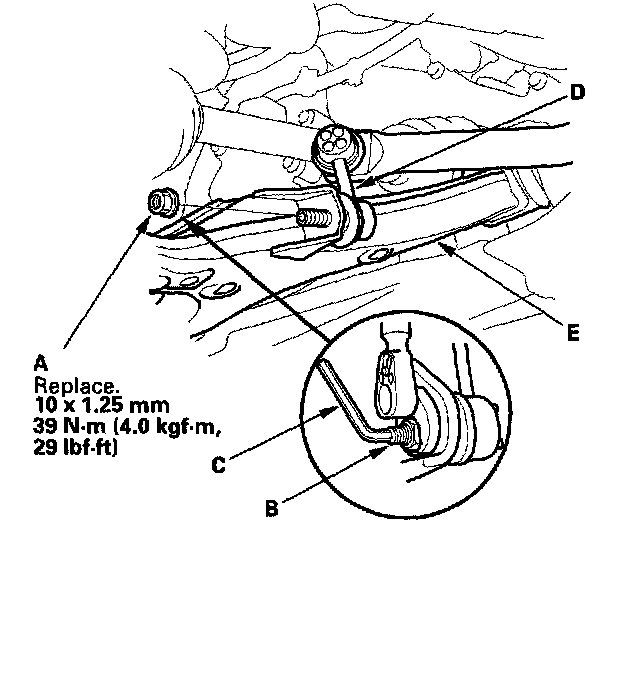 D

E

A
Replace.
10 x 1.25 mm
39 N·m (4.0 kgf·m, 29 lbf·ft)

C

B