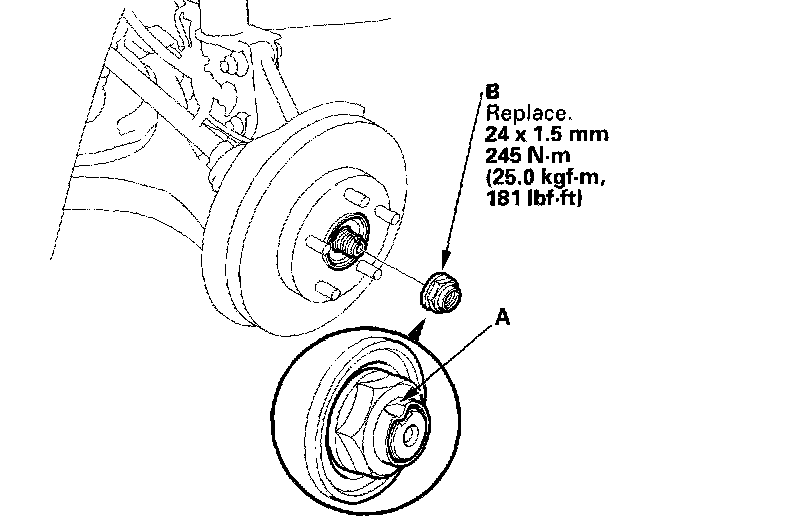 B
Replace.
24 x 1.5 mm
245 N·m
(25.0 kgf·m,
181 lbf·ft)

A