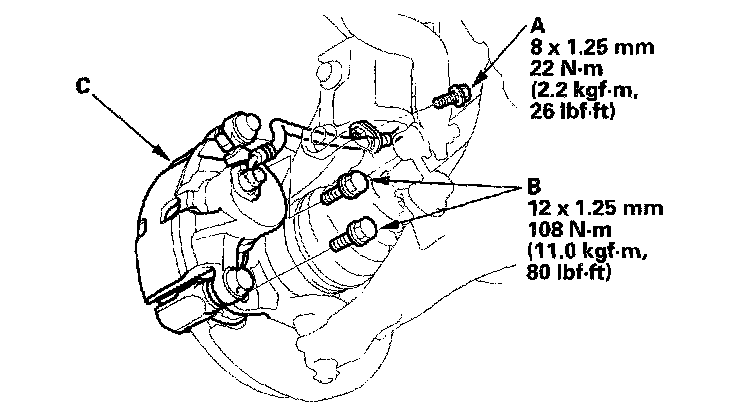 C

A
8 x 1.25 mm
22 N·m
(2.2 kgf·m,
26 lbf·ft)

B
12 x 1.25 mm
108 N·m
(11.0 kgf·m,
80 lbf·ft)