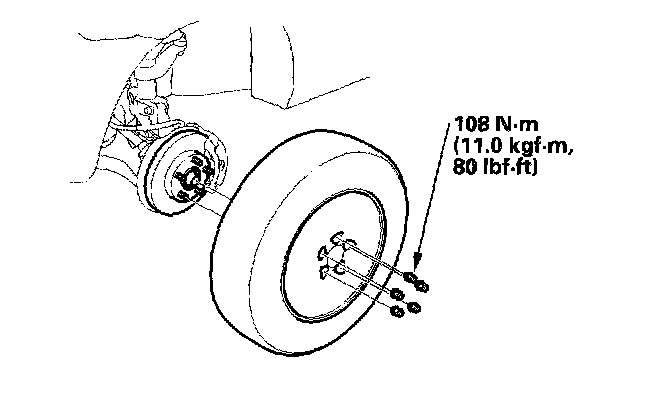 108 N·m
(11.0 kgf·m,
80 lbf·ft)