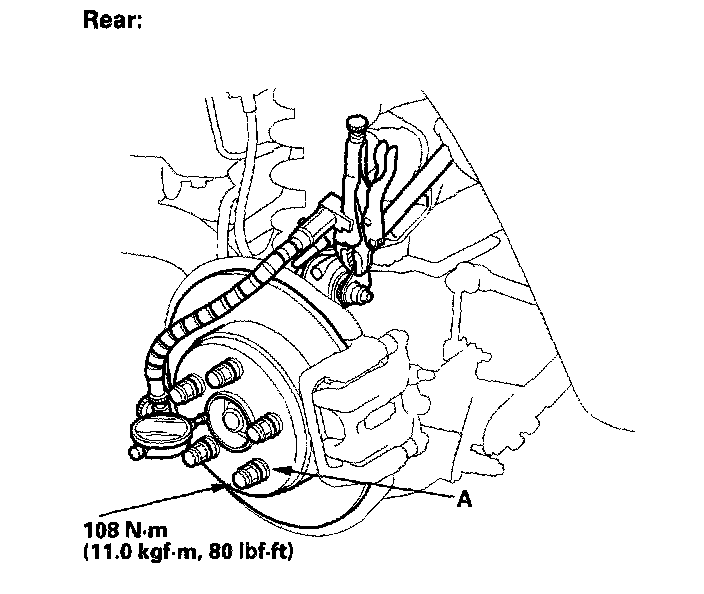 Rear:

A

108 N·m
(11.0 kgf·m, 80 lbf·ft)