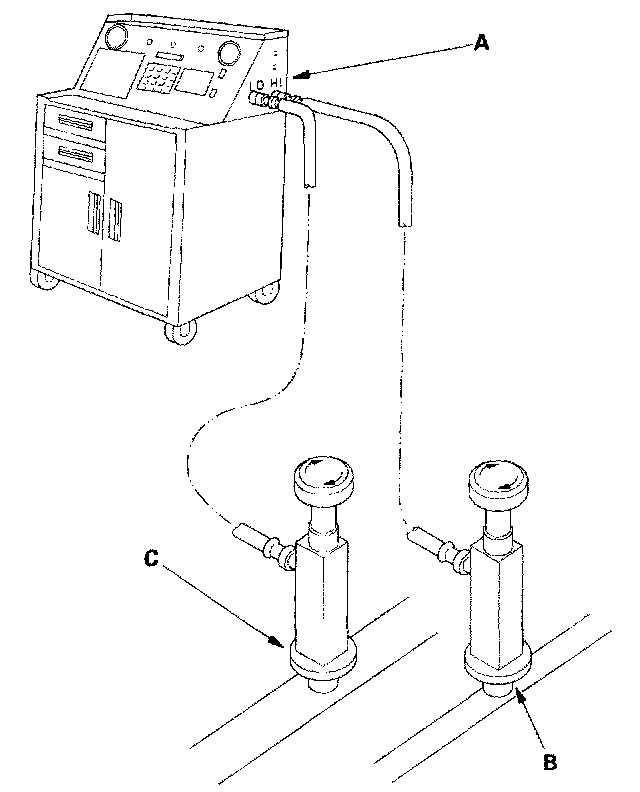 A
LO
HI
C
B