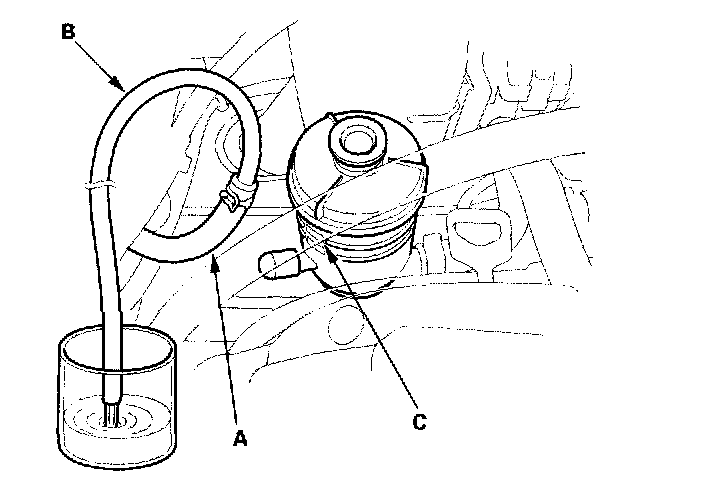 B
A
C