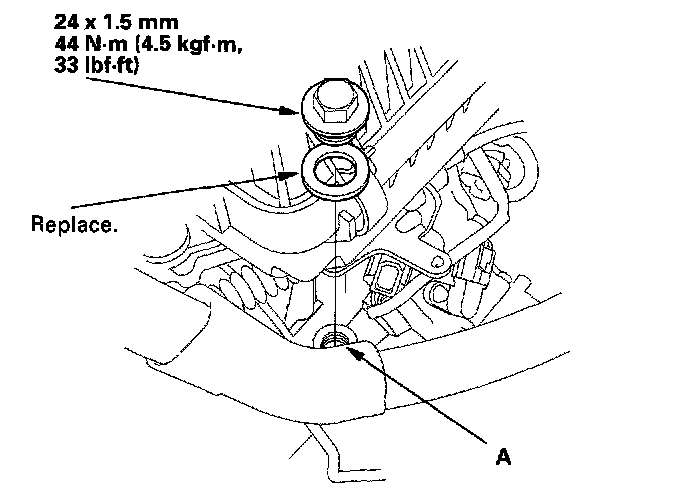 24 x 1.5 mm
44 N·m (4.5 kgf·m,
33 lbf·ft)

Replace.

A