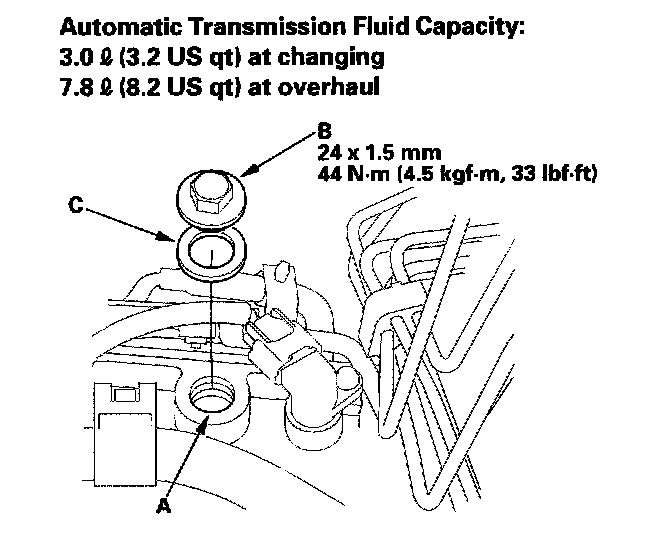 Automatic Transmission Fluid Capacity:
3.0 ℓ (3.2 US qt) at changing
7.8 ℓ (8.2 US qt) at overhaul

B
24 x 1.5 mm
44 N·m (4.5 kgf·m, 33 lbf·ft)

C

A