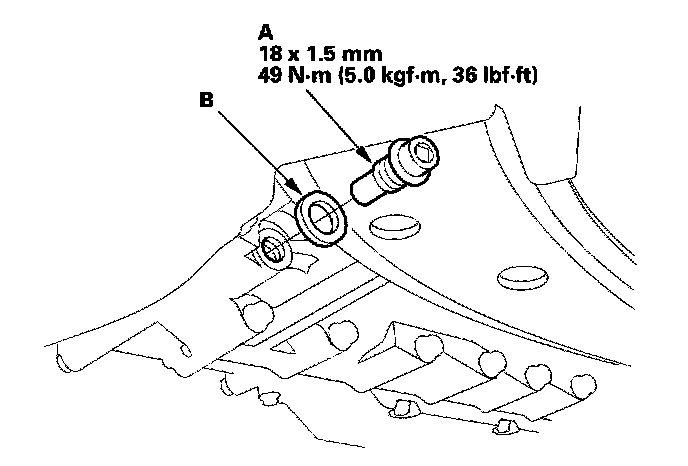 A
18 x 1.5 mm
49 N·m (5.0 kgf·m, 36 lbf·ft)

B