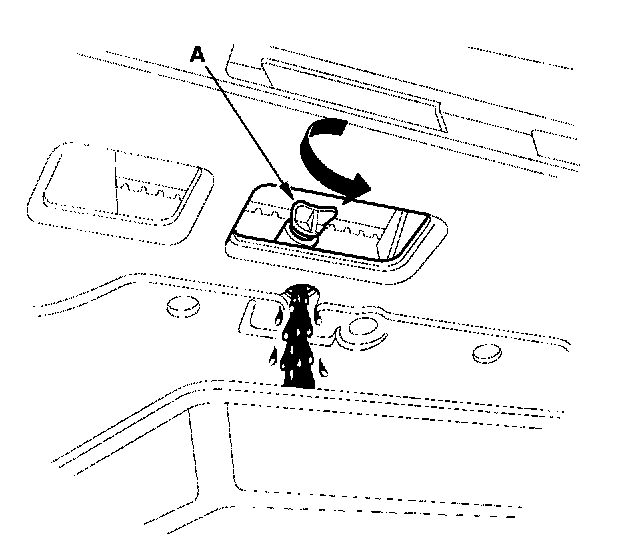 A