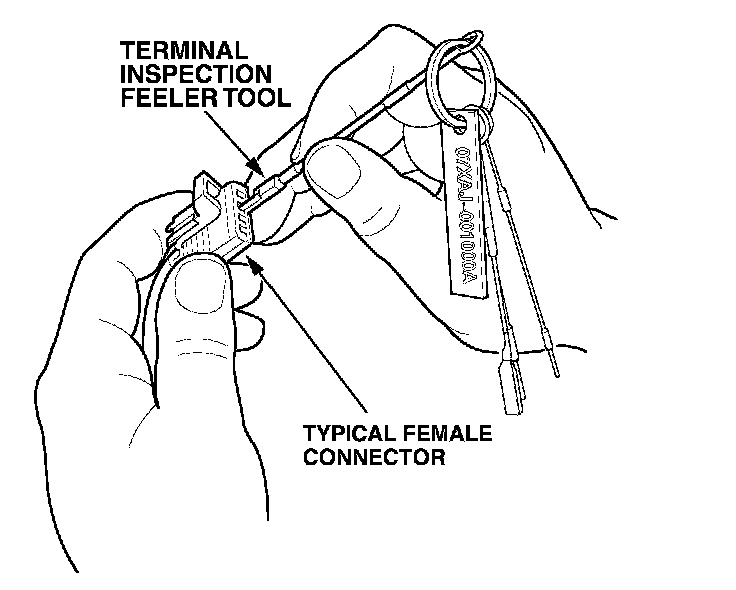 TERMINAL INSPECTION FEELER TOOL

07XAJ-001000A

TYPICAL FEMALE CONNECTOR