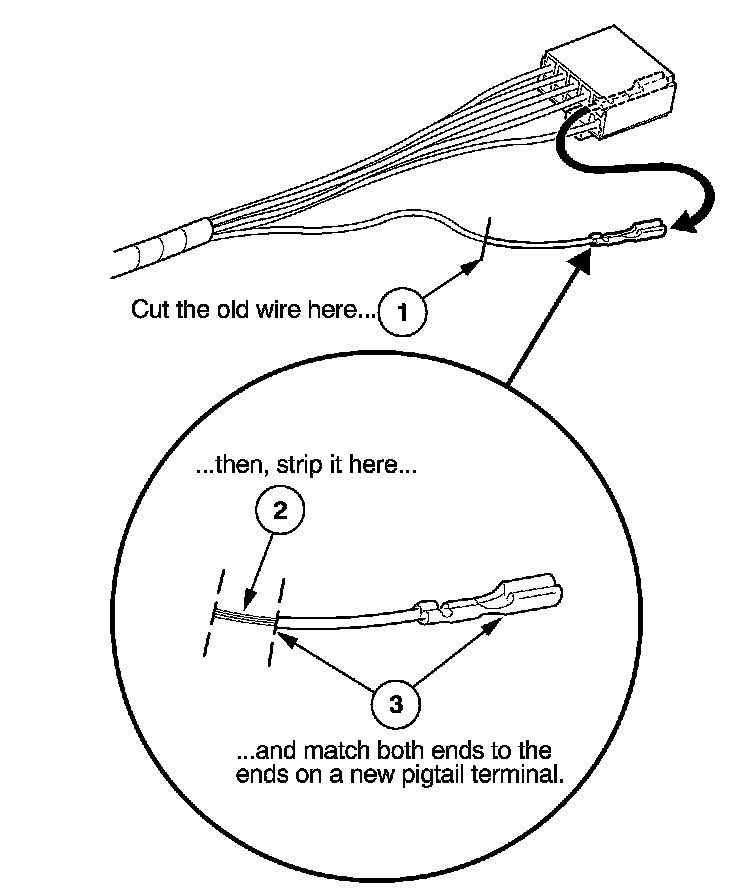 Cut the old wire here... 1

...then, strip it here...

2

3

...and match both ends to the ends on a new pigtail terminal.