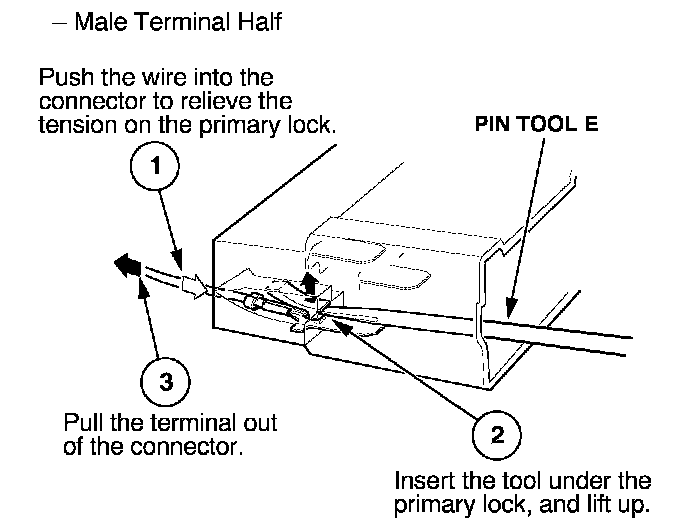 – Male Terminal Half

Push the wire into the connector to relieve the tension on the primary lock.

PIN TOOL E

1

3

Pull the terminal out of the connector.

2

Insert the tool under the primary lock, and lift up.