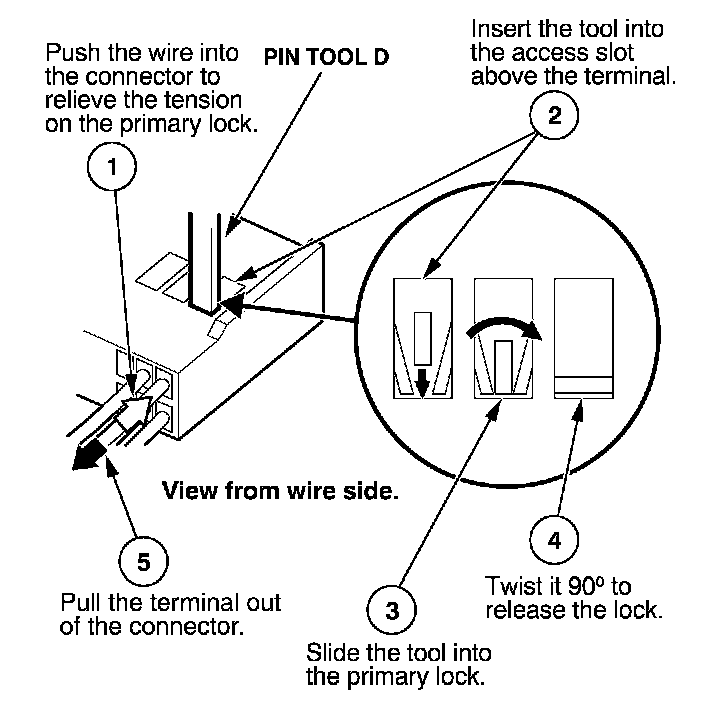 Push the wire into the connector to relieve the tension on the primary lock.

PIN TOOL D

Insert the tool into the access slot above the terminal.

2

1

View from wire side.

5

Pull the terminal out of the connector.

4

Twist it 90º to release the lock.

3

Slide the tool into the primary lock.