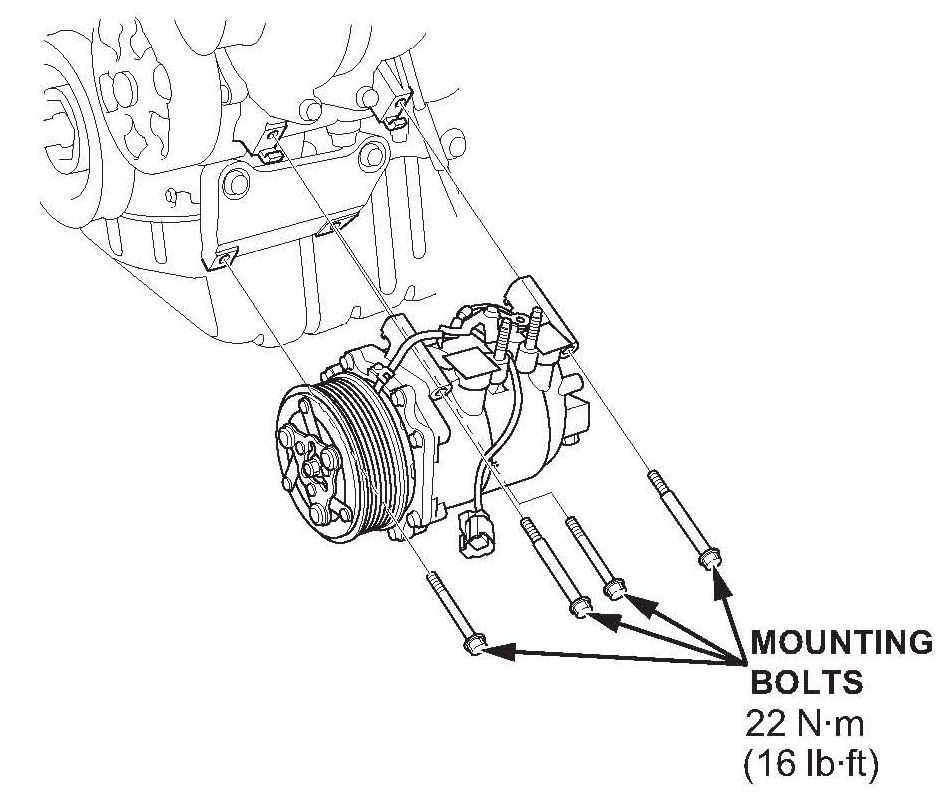 MOUNTING BOLTS
22 N·m
(16 lb·ft)