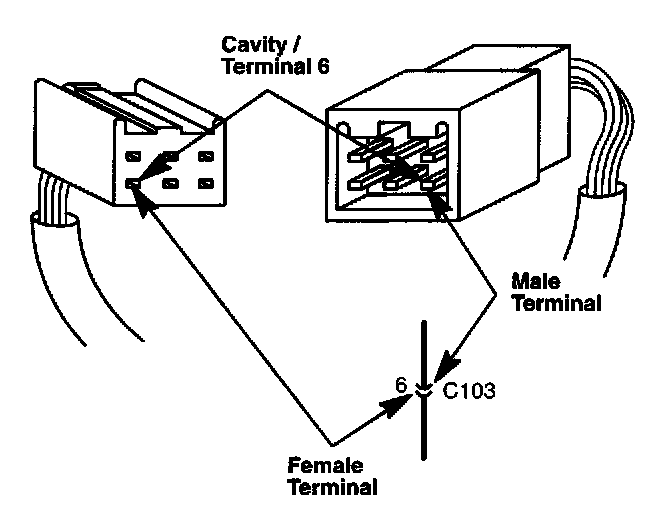 Cavity / Terminal 6

Male Terminal

6

C103

Female Terminal