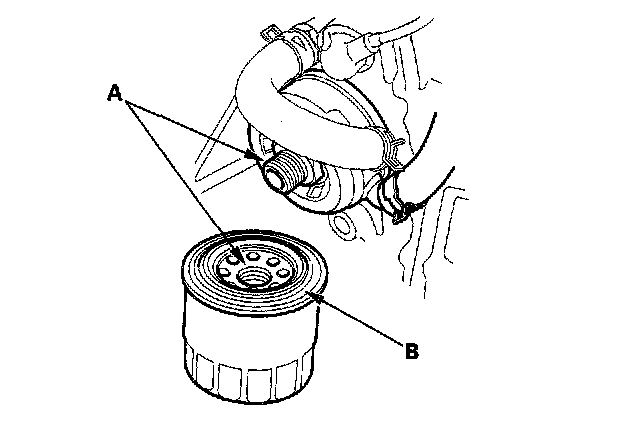 A

B