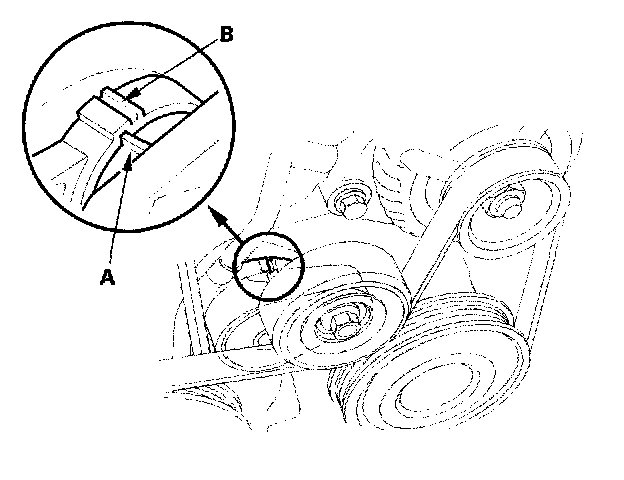 B

A