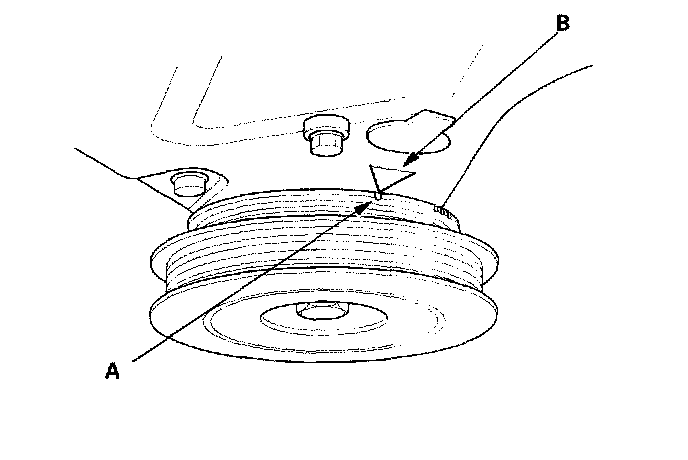 B

A