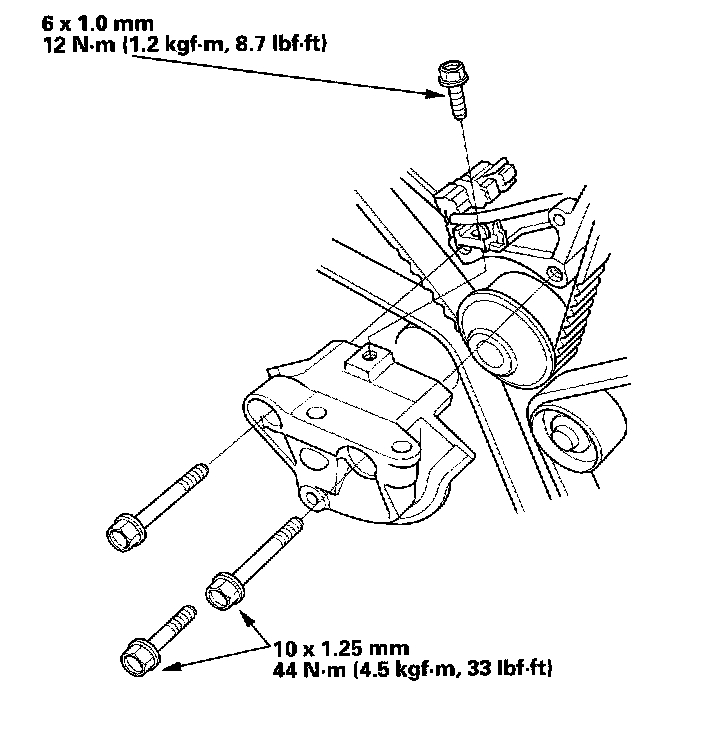 6 x 1.0 mm
12 N·m (1.2 kgf·m, 8.7 lbf·ft)

10 x 1.25 mm
44 N·m (4.5 kgf·m, 33 lbf·ft)