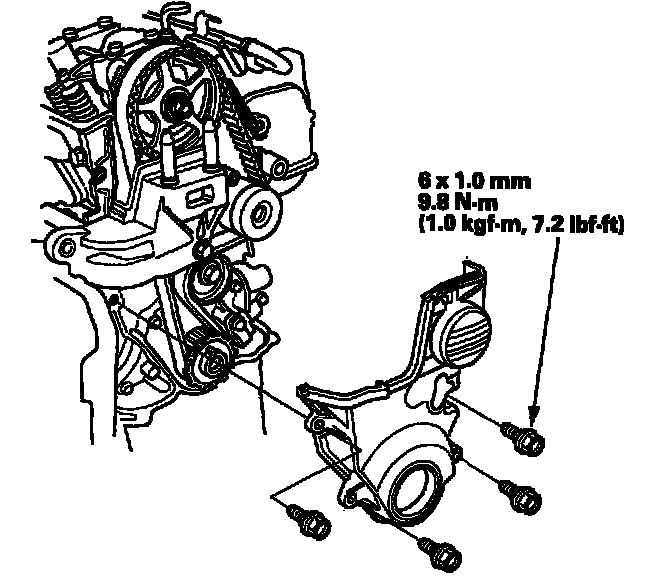 6 x 1.0 mm
9.8 N·m
(1.0 kgf·m, 7.2 lbf·ft)