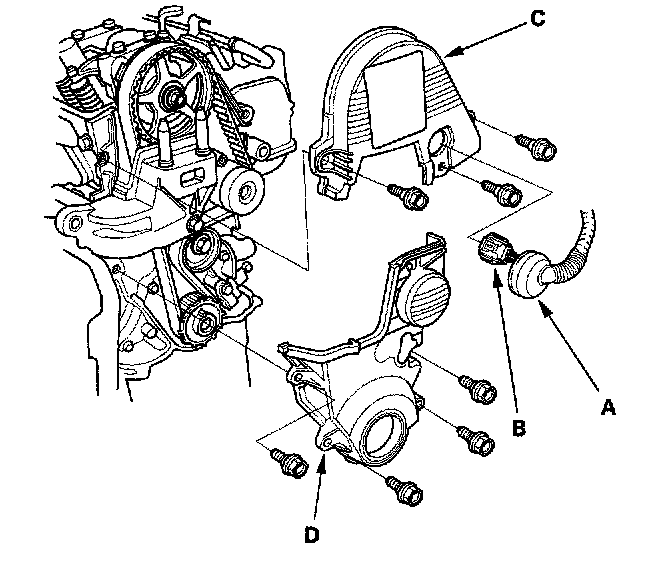 C

A

B

D