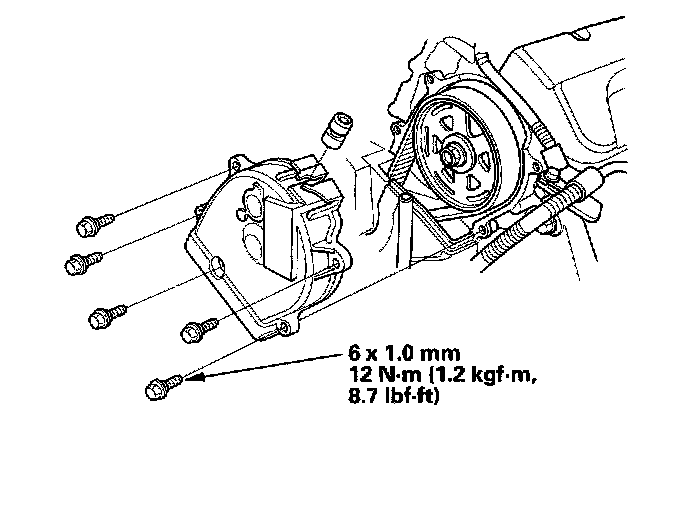 6 x 1.0 mm
12 N·m (1.2 kgf·m, 8.7 lbf·ft)