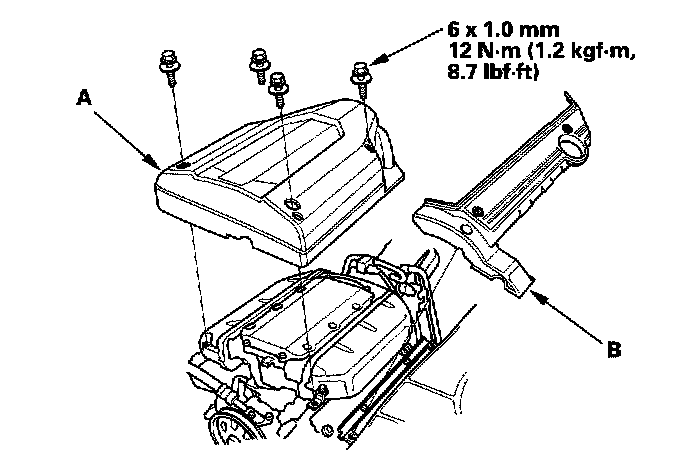 6 x 1.0 mm
12 N·m (1.2 kgf·m, 8.7 lbf·ft)

A

B