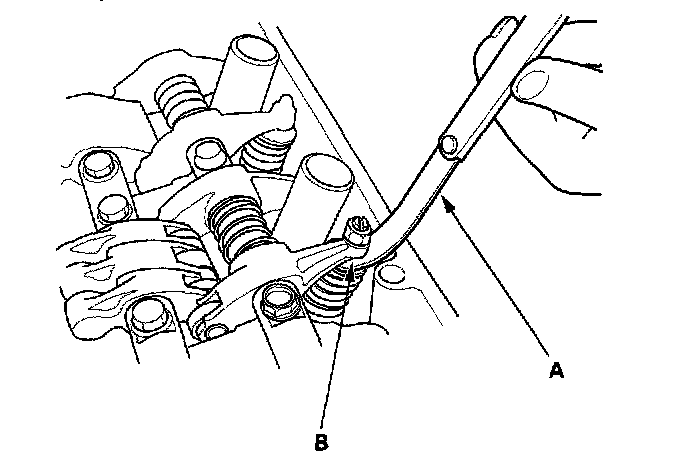 A

B