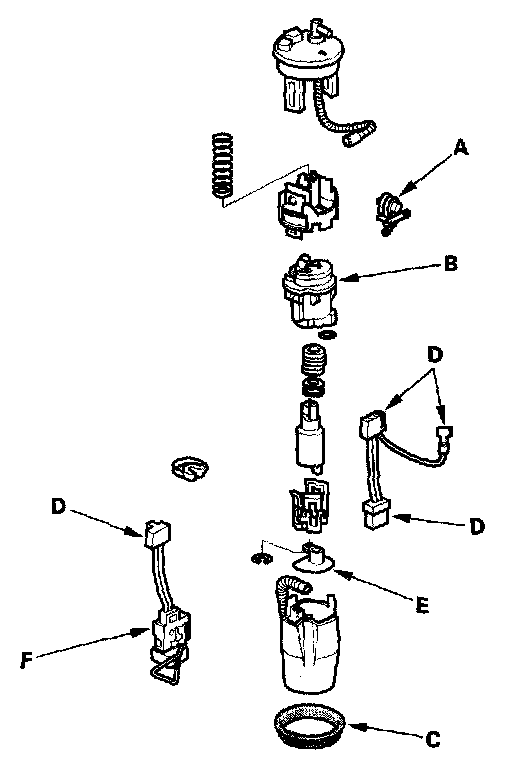 A

B

D

D

D

E

F

C