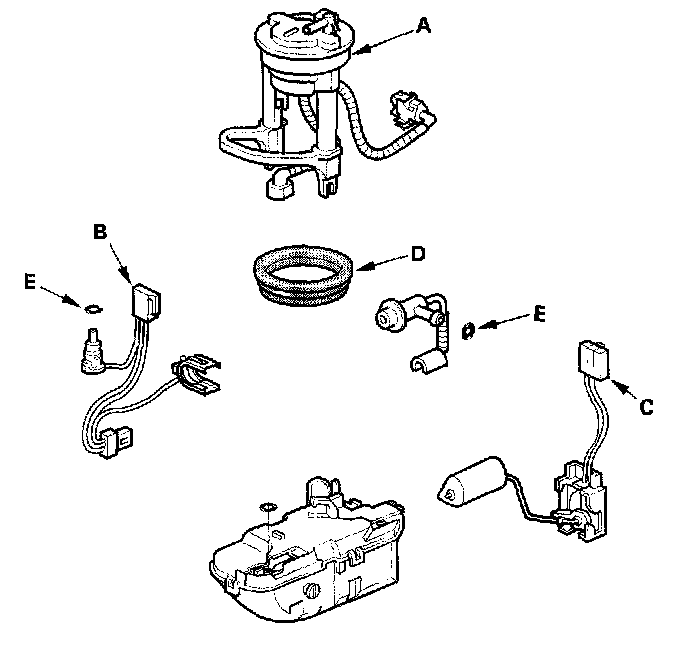 A

B

E

D

E

C