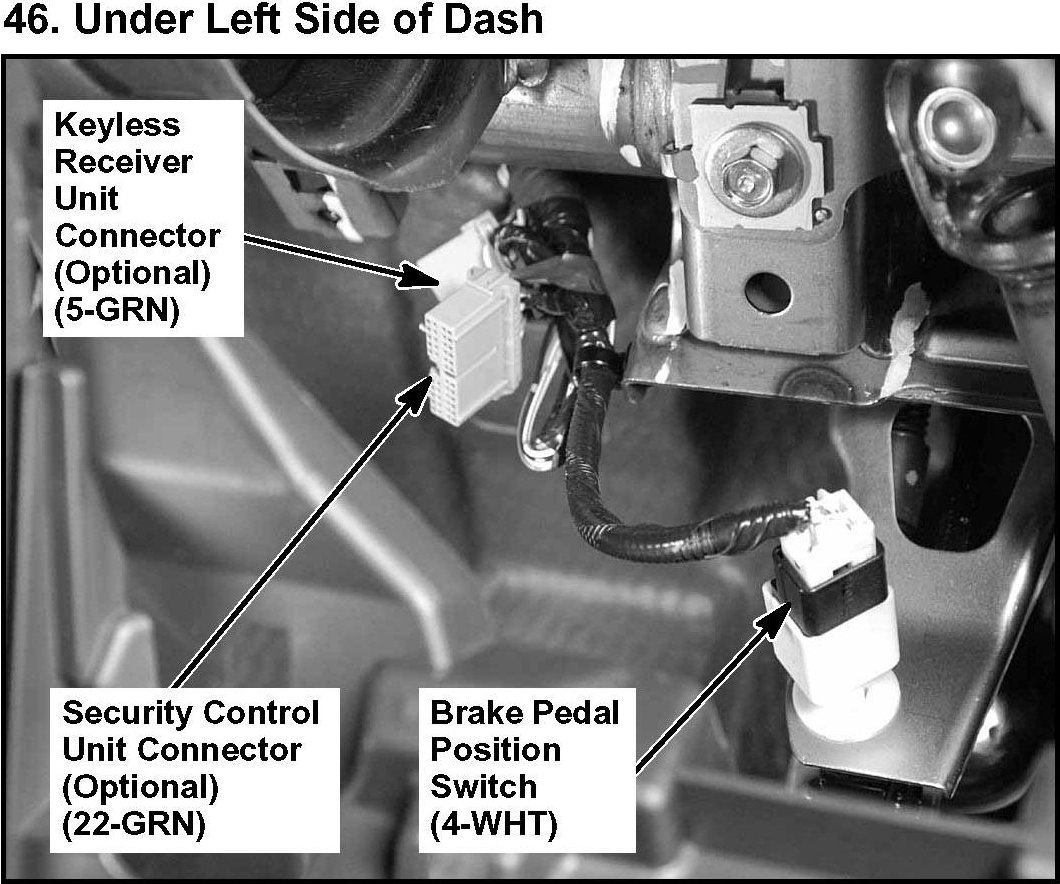 46. Under Left Side of Dash

Keyless Receiver Unit Connector (Optional) (5-GRN)

Security Control Unit Connector (Optional) (22-GRN)

Brake Pedal Position Switch (4-WHT)