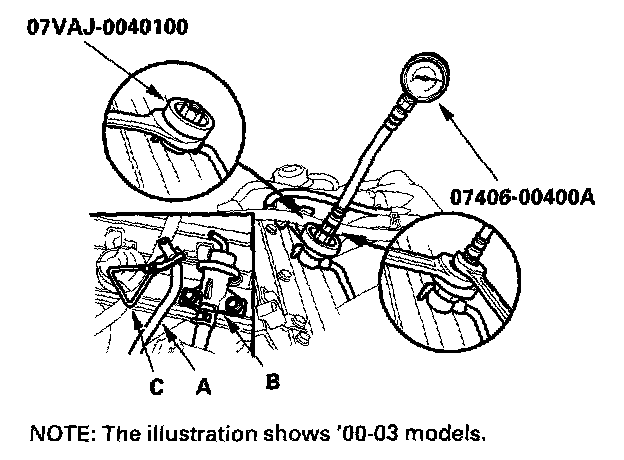 07VAJ-0040100

07406-00400A

C A B

NOTE: The illustration shows '00-03 models.