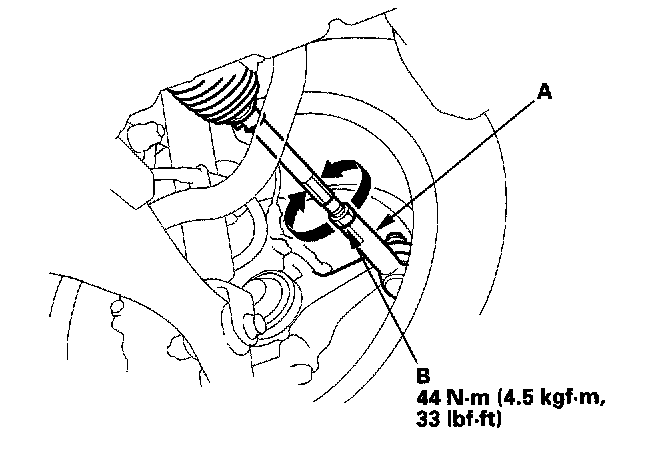 A

B
44 N·m (4.5 kgf·m, 33 lbf·ft)