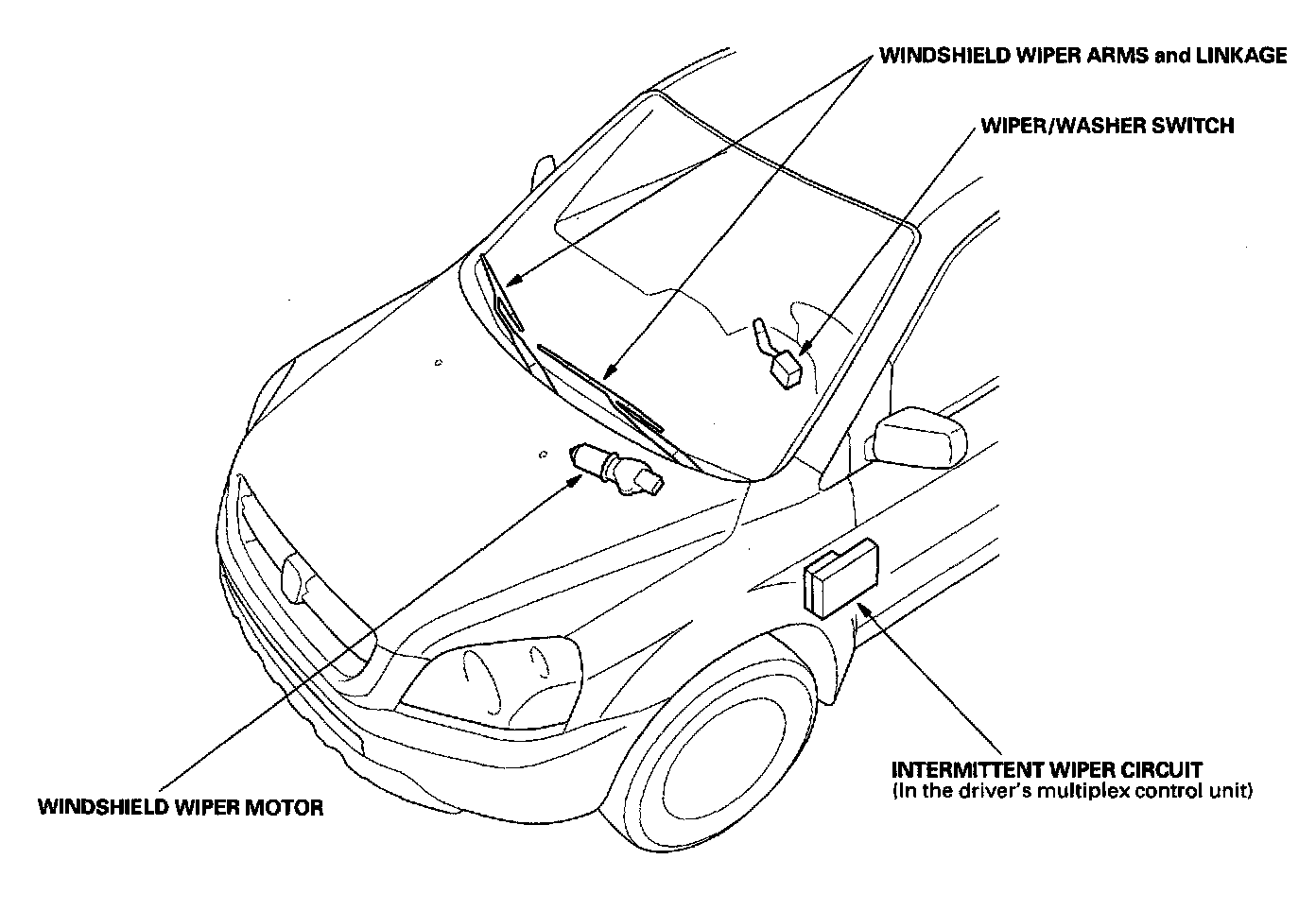 WINDSHIELD WIPER ARMS and LINKAGE

WIPER/WASHER SWITCH

WINDSHIELD WIPER MOTOR

INTERMITTENT WIPER CIRCUIT
(In the driver's multiplex control unit)