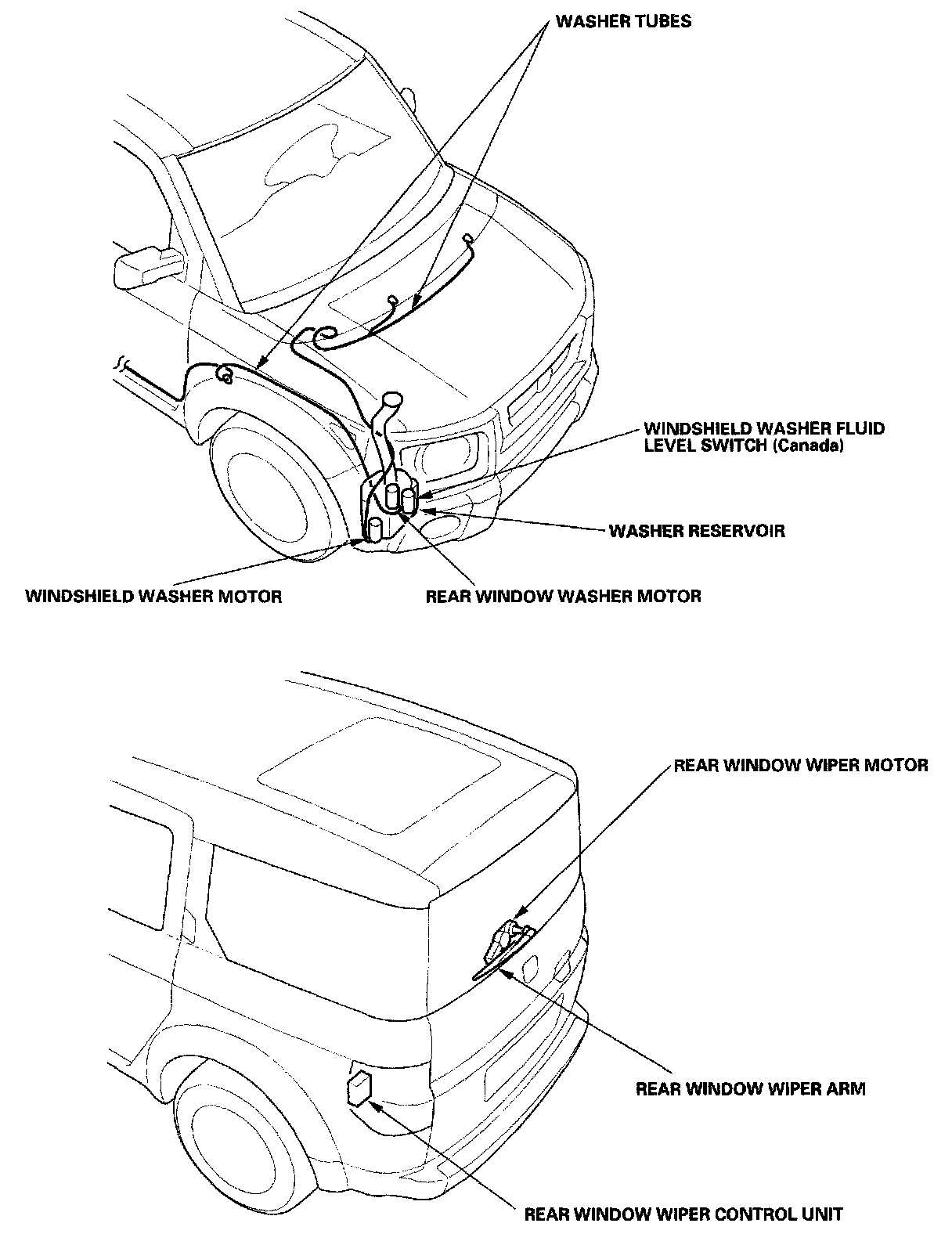 WASHER TUBES

WINDSHIELD WASHER FLUID LEVEL SWITCH (Canada)

WASHER RESERVOIR

WINDSHIELD WASHER MOTOR

REAR WINDOW WASHER MOTOR

REAR WINDOW WIPER MOTOR

REAR WINDOW WIPER ARM

REAR WINDOW WIPER CONTROL UNIT