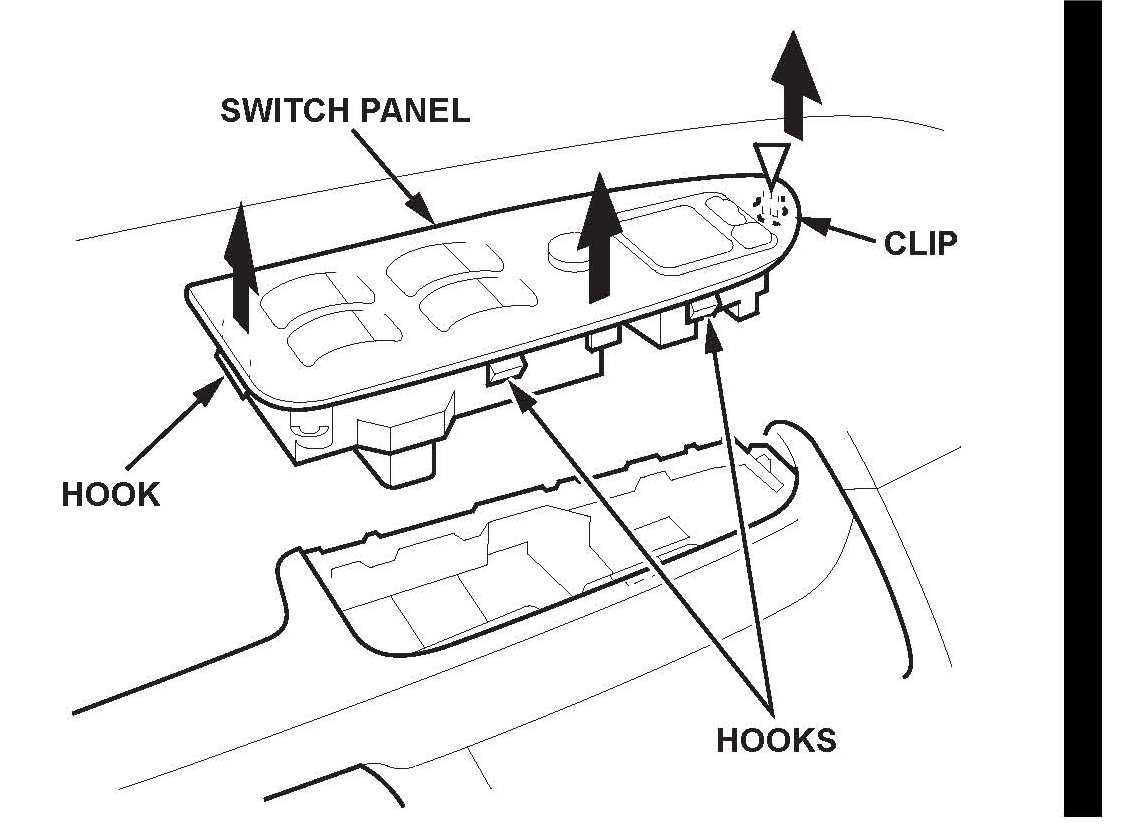 SWITCH PANEL
CLIP
HOOK
HOOKS