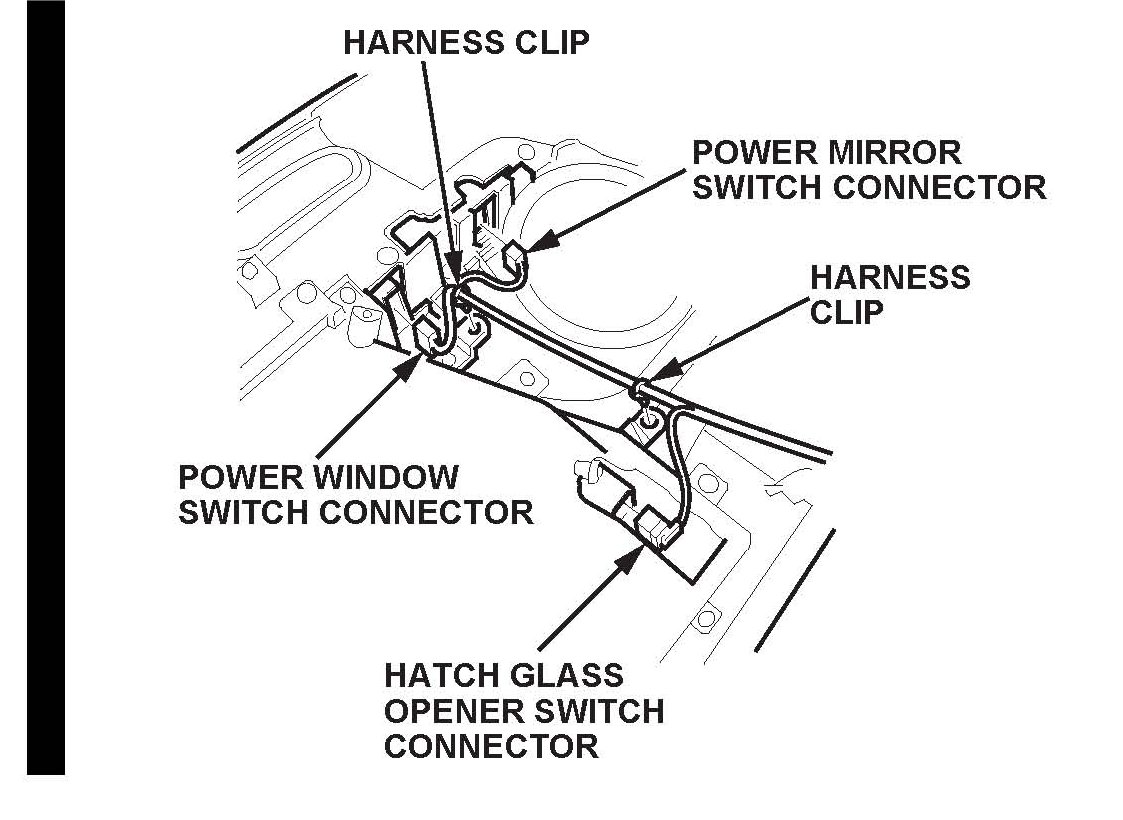 HARNESS CLIP

POWER MIRROR SWITCH CONNECTOR

HARNESS CLIP

POWER WINDOW SWITCH CONNECTOR

HATCH GLASS OPENER SWITCH CONNECTOR