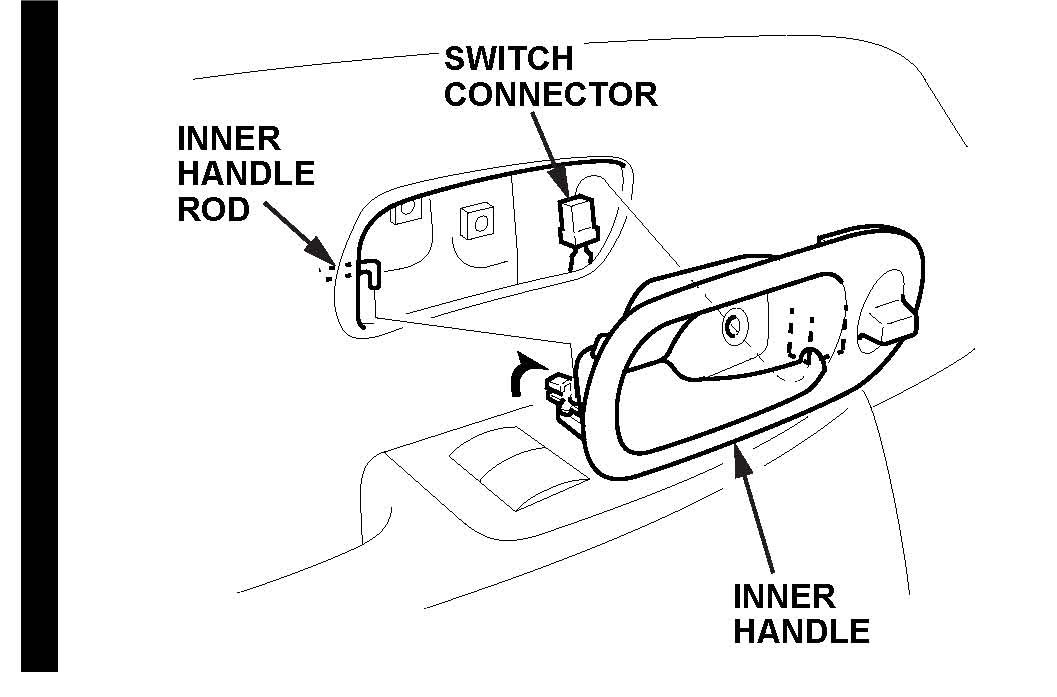 SWITCH CONNECTOR

INNER HANDLE ROD

INNER HANDLE