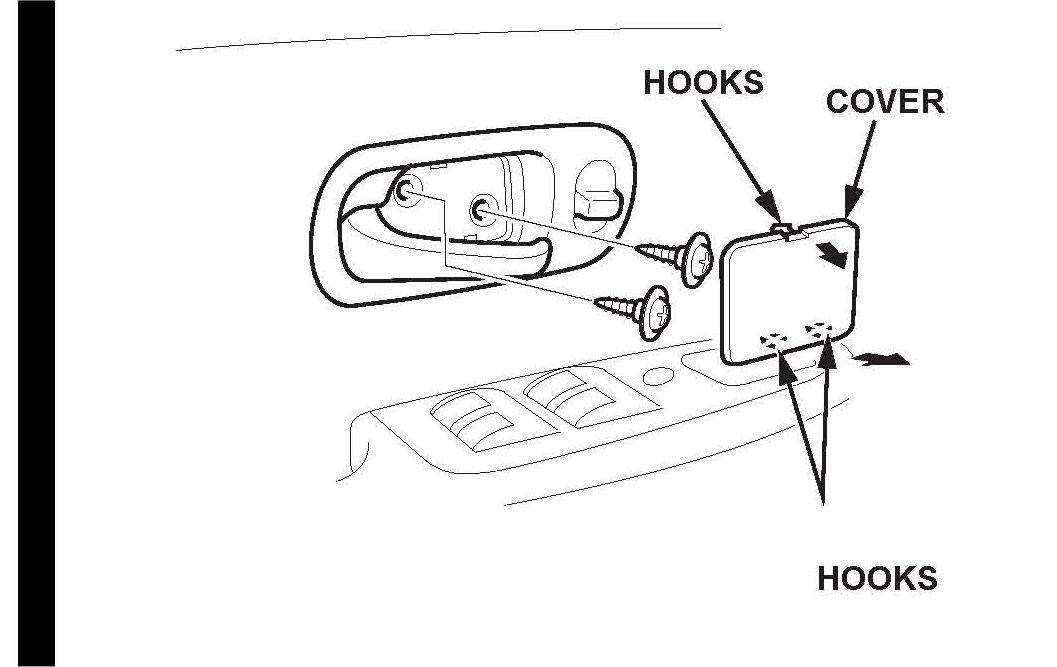 HOOKS
COVER
HOOKS