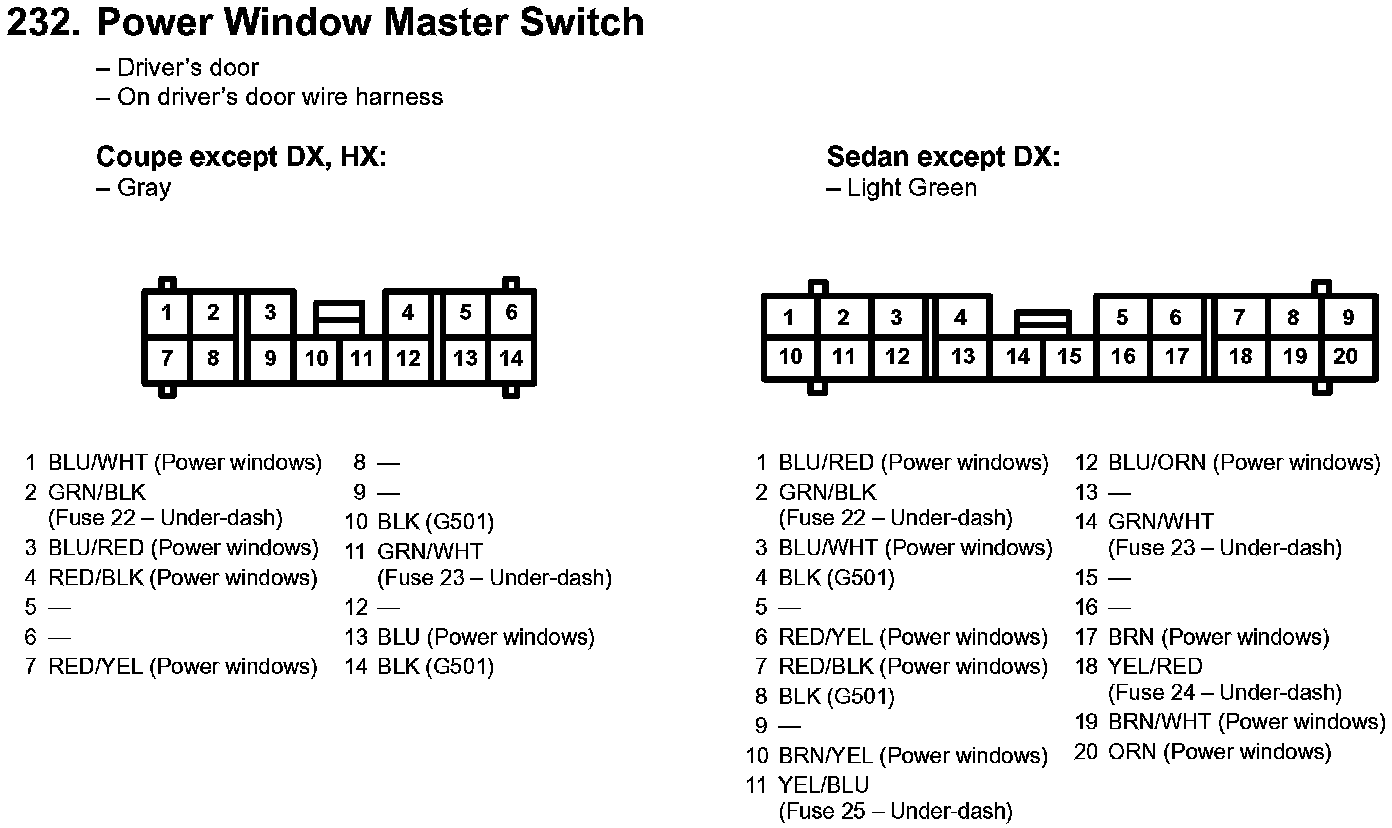 232. Power Window Master Switch

– Driver's door
– On driver's door wire harness

Coupe except DX, HX:
– Gray

1 2 3 4 5 6
7 8 9 10 11 12 13 14

1 BLU/WHT (Power windows)
2 GRN/BLK (Fuse 22 – Under-dash)
3 BLU/RED (Power windows)
4 RED/BLK (Power windows)
5 —
6 —
7 RED/YEL (Power windows)
8 —
9 —
10 BLK (G501)
11 GRN/WHT (Fuse 23 – Under-dash)
12 —
13 BLU (Power windows)
14 BLK (G501)

Sedan except DX:
– Light Green

1 2 3 4 5 6 7 8 9
10 11 12 13 14 15 16 17 18 19 20

1 BLU/RED (Power windows)
2 GRN/BLK (Fuse 22 – Under-dash)
3 BLU/WHT (Power windows)
4 BLK (G501)
5 —
6 RED/YEL (Power windows)
7 RED/BLK (Power windows)
8 BLK (G501)
9 —
10 BRN/YEL (Power windows)
11 YEL/BLU (Fuse 25 – Under-dash)
12 BLU/ORN (Power windows)
13 —
14 GRN/WHT (Fuse 23 – Under-dash)
15 —
16 —
17 BRN (Power windows)
18 YEL/RED (Fuse 24 – Under-dash)
19 BRN/WHT (Power windows)
20 ORN (Power windows)