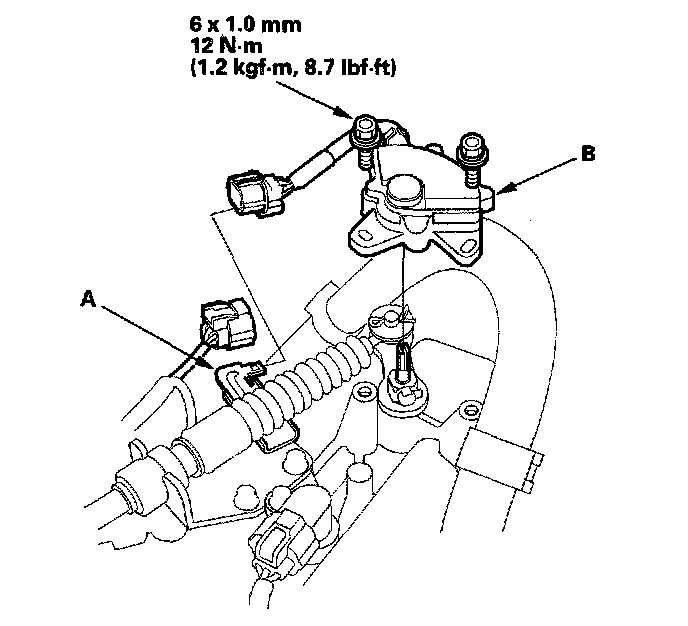 6 x 1.0 mm
12 N·m
(1.2 kgf·m, 8.7 lbf·ft)

B

A