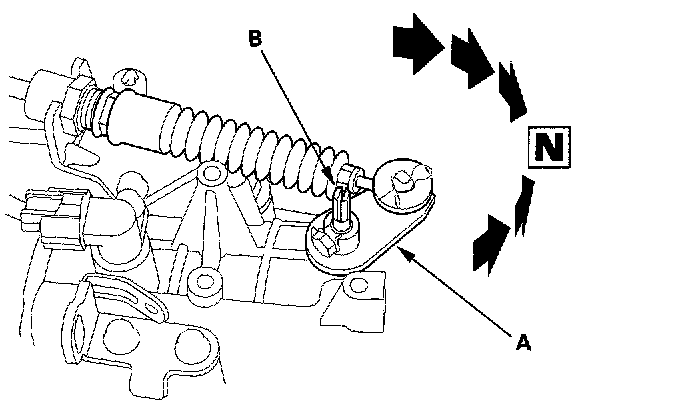 B
N
A