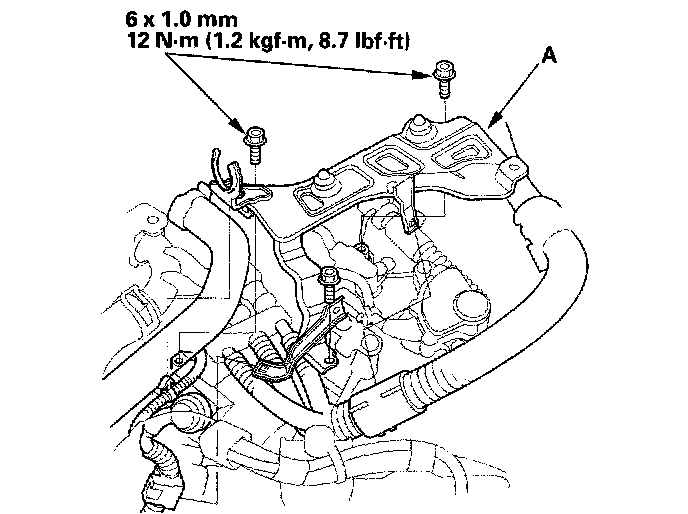 6 x 1.0 mm
12 N·m (1.2 kgf·m, 8.7 lbf·ft)

A