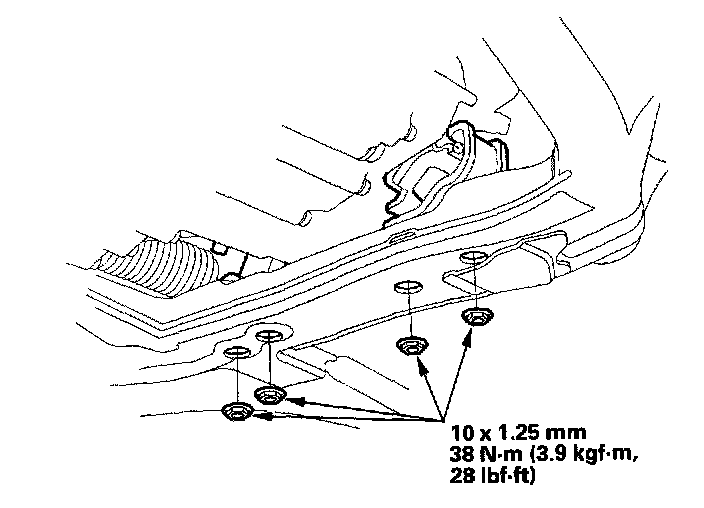 10 x 1.25 mm
38 N·m (3.9 kgf·m, 28 lbf·ft)