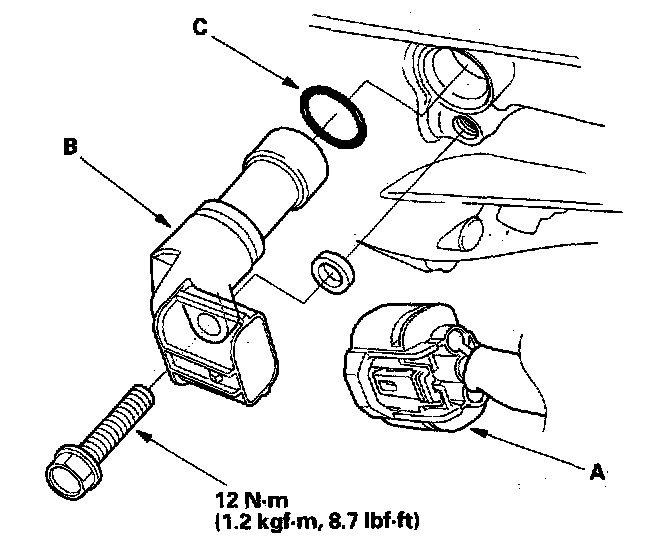 C

B

A

12 N·m
(1.2 kgf·m, 8.7 lbf·ft)