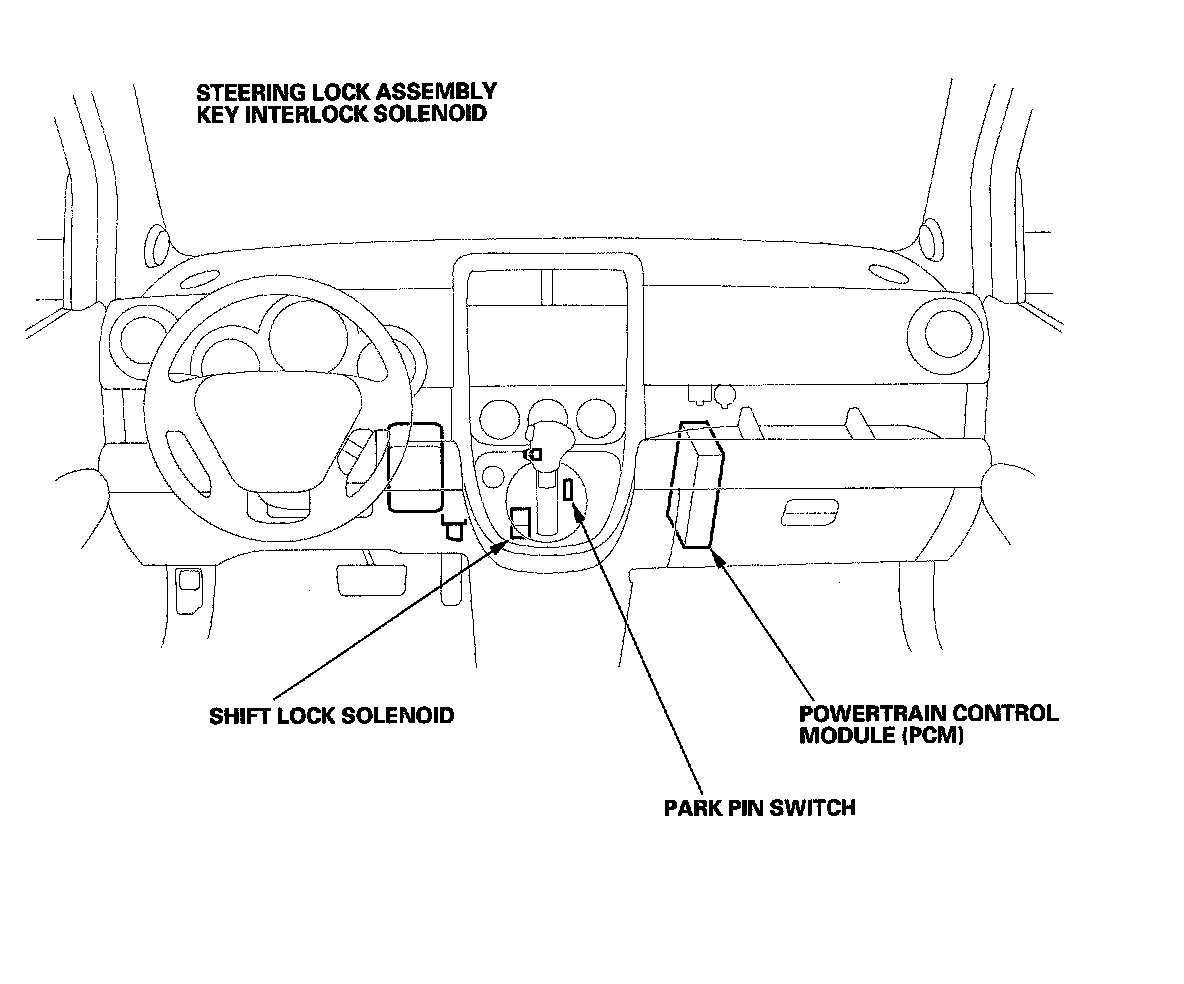 STEERING LOCK ASSEMBLY
KEY INTERLOCK SOLENOID

SHIFT LOCK SOLENOID

POWERTRAIN CONTROL MODULE (PCM)

PARK PIN SWITCH