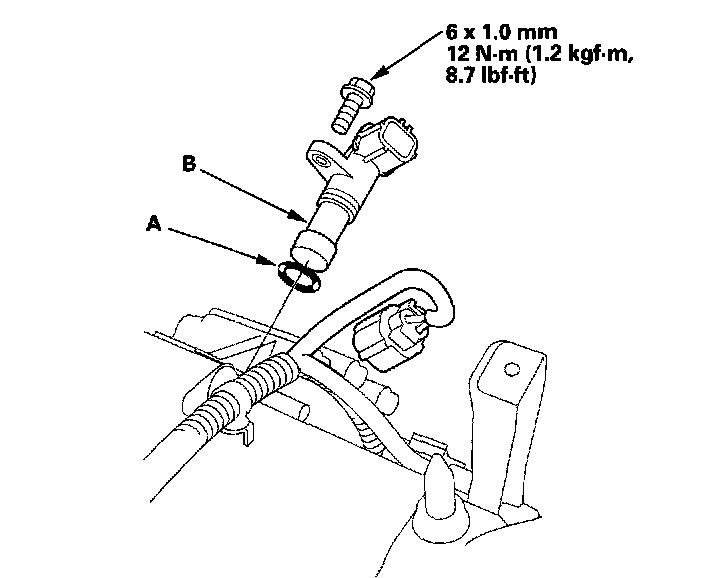 6 x 1.0 mm
12 N·m (1.2 kgf·m,
8.7 lbf·ft)

B

A